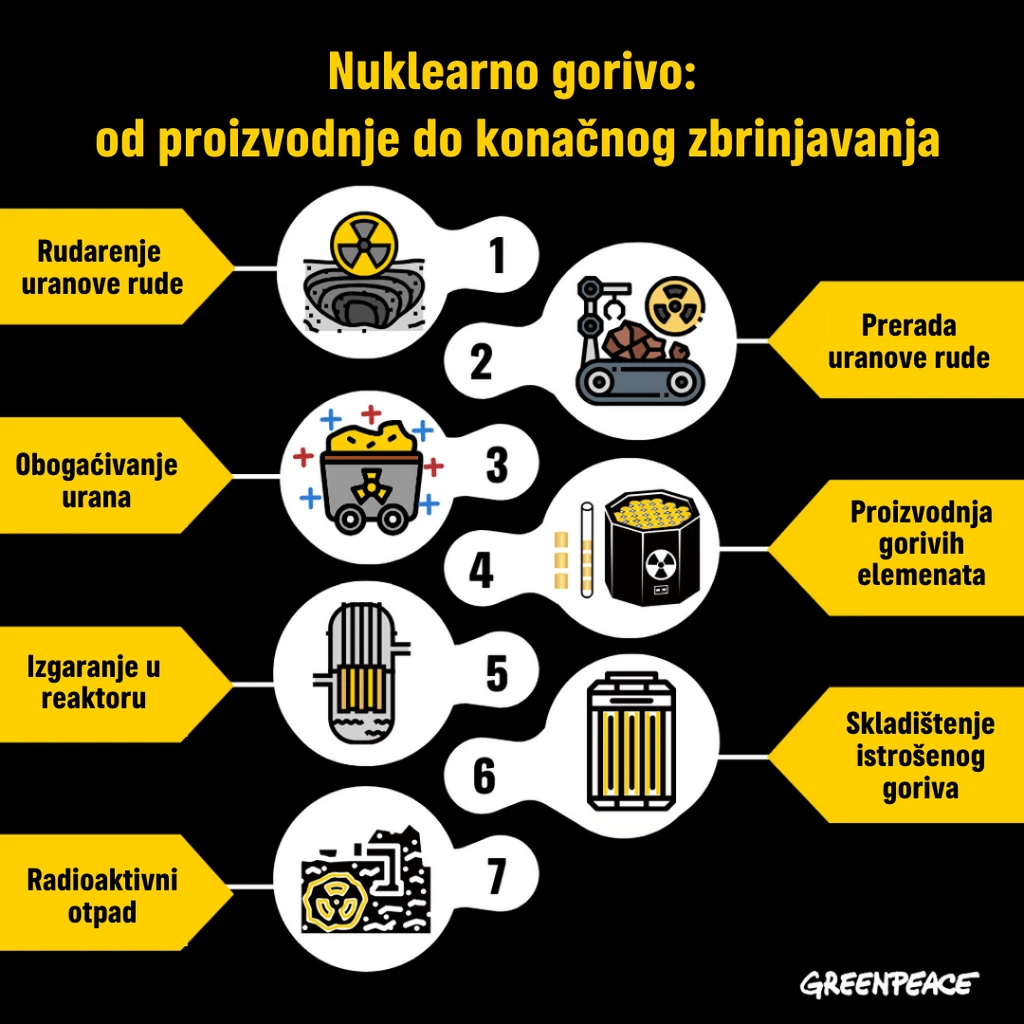 Nuklearno gorivo:
od proizvodnje do konačnog zbrinjavanja

Rudarenje uranove rude

1

2

Prerada uranove rude

Obogaćivanje urana

3

4

Proizvodnja gorivih elemenata

Izgaranje u reaktoru

5

6

Skladištenje istrošenog goriva

Radioaktivni otpad

7

GREENPEACE