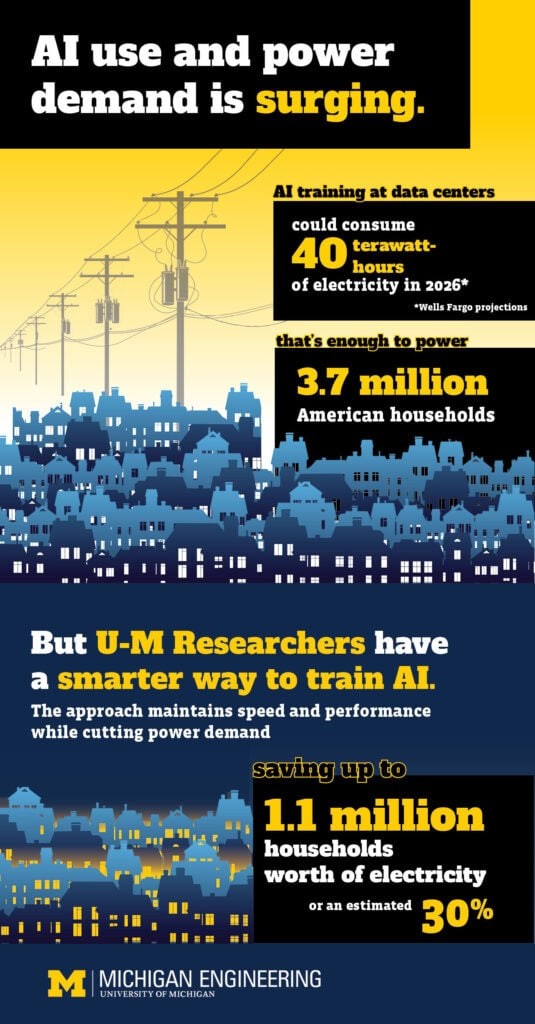 AI use and power demand is surging.

AI training at data centers

could consume 40 terawatt-hours of electricity in 2026*

*Wells Fargo projections

that's enough to power

3.7 million American households

But U-M Researchers have a smarter way to train AI.

The approach maintains speed and performance while cutting power demand

saving up to

1.1 million households worth of electricity

or an estimated 30%

M | MICHIGAN ENGINEERING
UNIVERSITY OF MICHIGAN